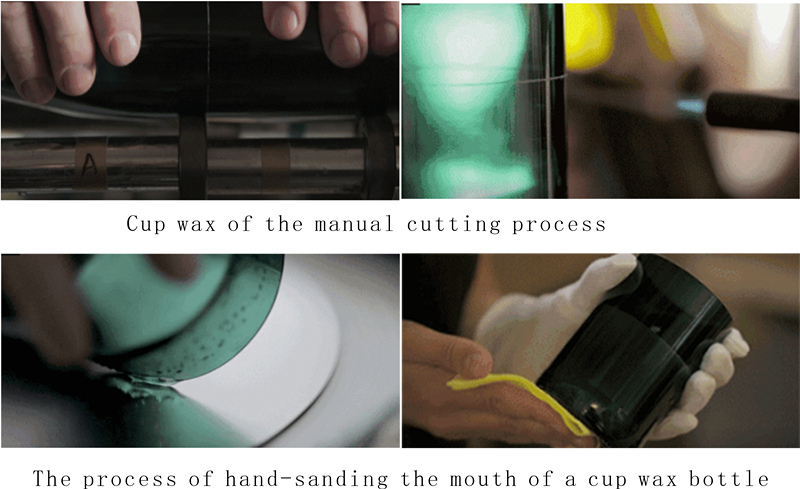 A

Cup wax of the manual cutting process

The process of hand-sanding the mouth of a cup wax bottle